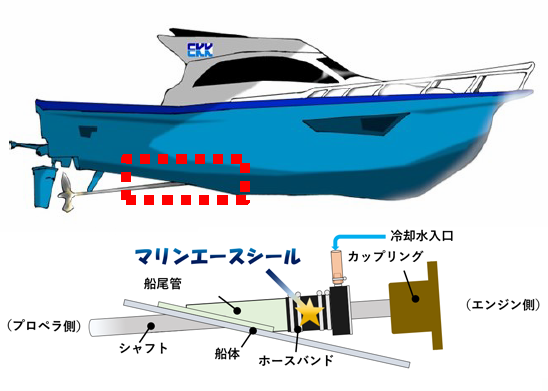 EKK

冷却水入口

マリンエースシール

カップリング

船尾管

（エンジン側）

（プロペラ側）

シャフト

船体

ホースバンド